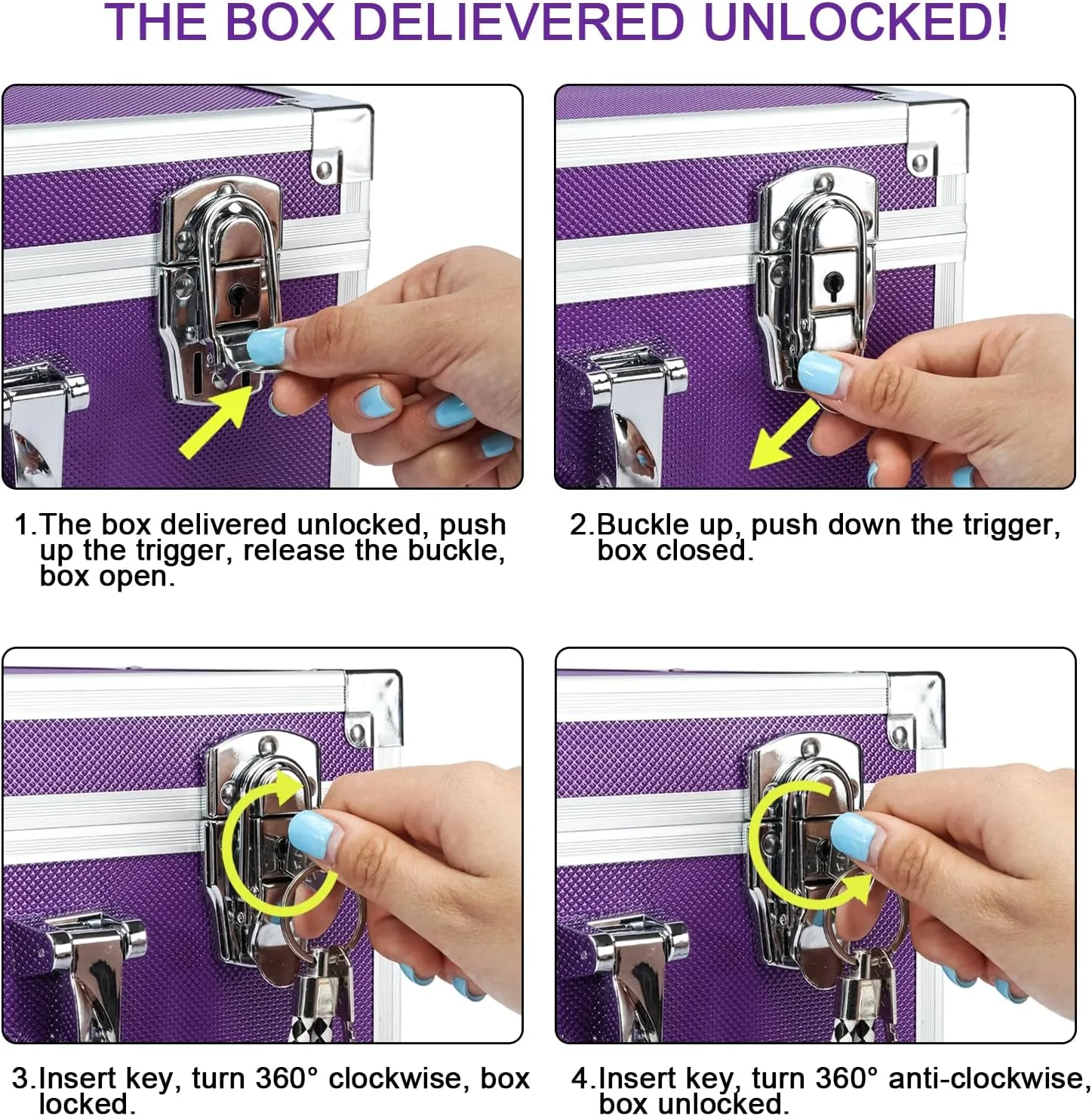 THE BOX DELIEVERED UNLOCKED!

1.The box delivered unlocked, push up the trigger, release the buckle, box open.

2.Buckle up, push down the trigger, box closed.

3.Insert key, turn 360° clockwise, box locked.

4.Insert key, turn 360° anti-clockwise, box unlocked.