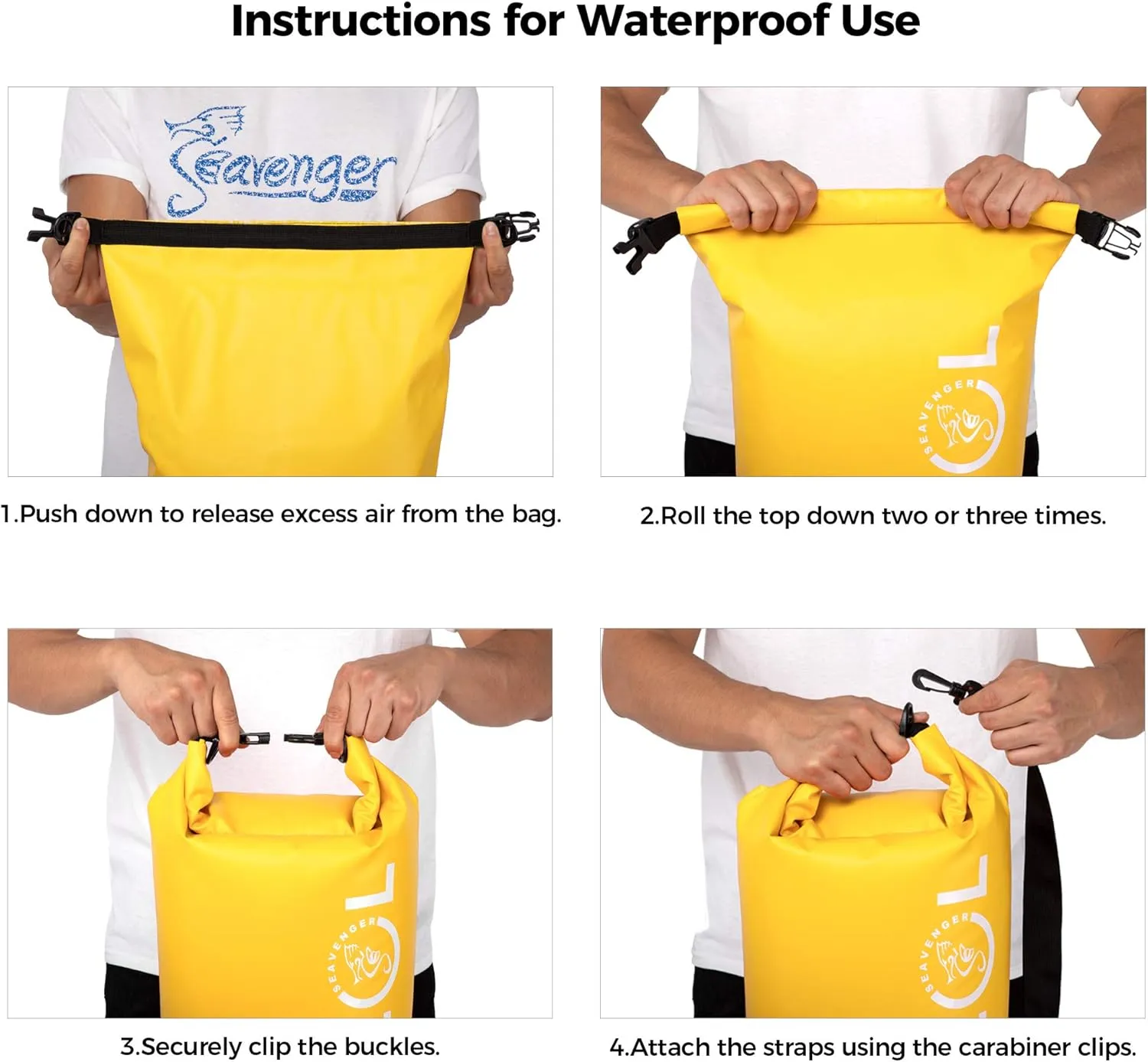 Instructions for Waterproof Use

Seavenger

1.Push down to release excess air from the bag.

SEAVENGER
L

2.Roll the top down two or three times.

SEAVENGER
L

3.Securely clip the buckles.

SEAVENGER
L

4.Attach the straps using the carabiner clips.