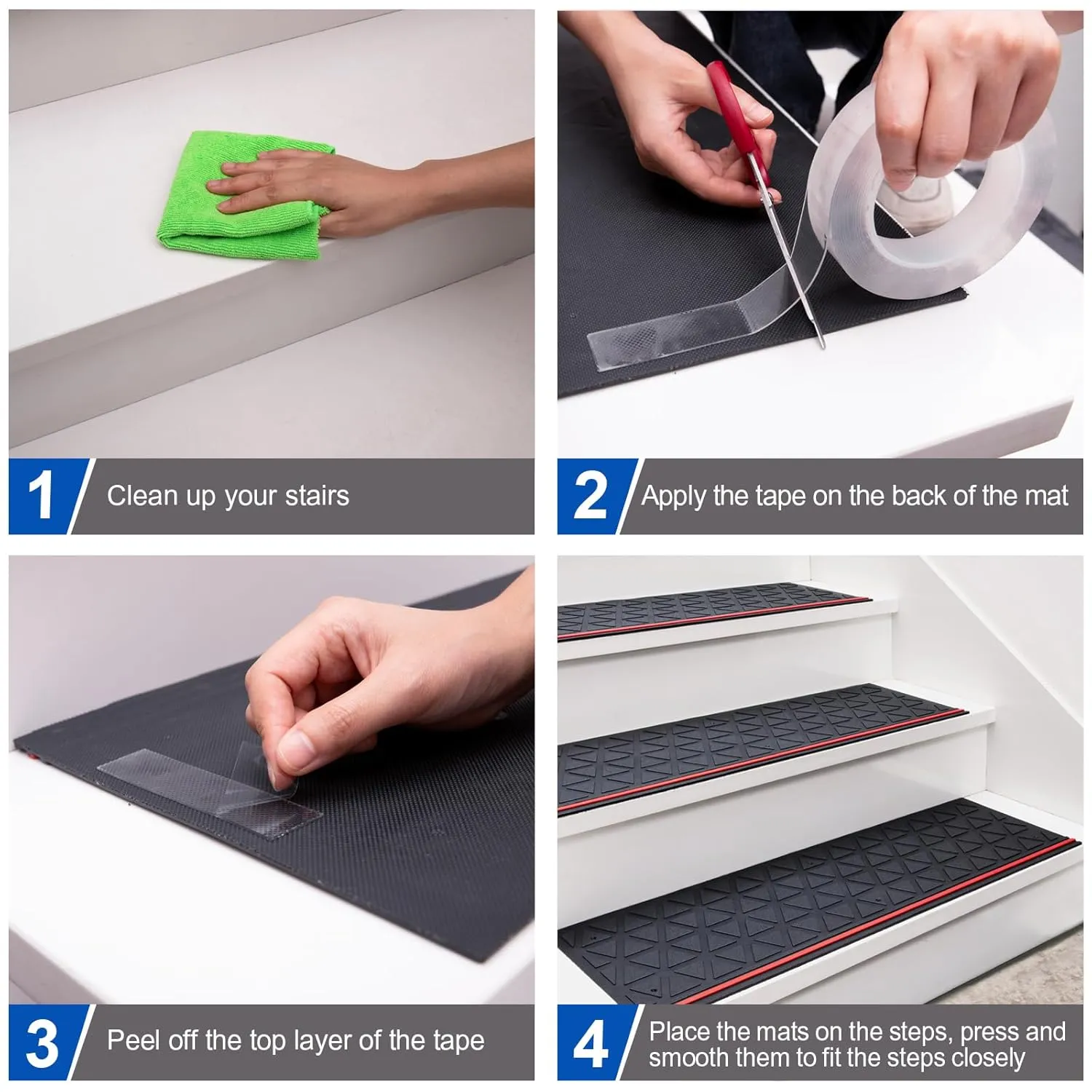 1 Clean up your stairs

2 Apply the tape on the back of the mat

3 Peel off the top layer of the tape

4 Place the mats on the steps, press and smooth them to fit the steps closely